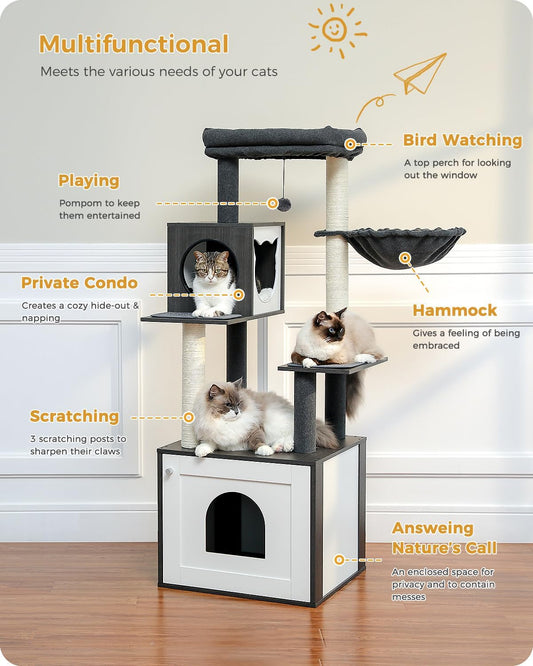 Multifunctional
Meets the various needs of your cats

Bird Watching
A top perch for looking out the window

Playing
Pompom to keep them entertained

Private Condo
Creates a cozy hide-out & napping

Hammock
Gives a feeling of being embraced

Scratching
3 scratching posts to sharpen their claws

Answeing Nature's Call
An enclosed space for privacy and to contain messes